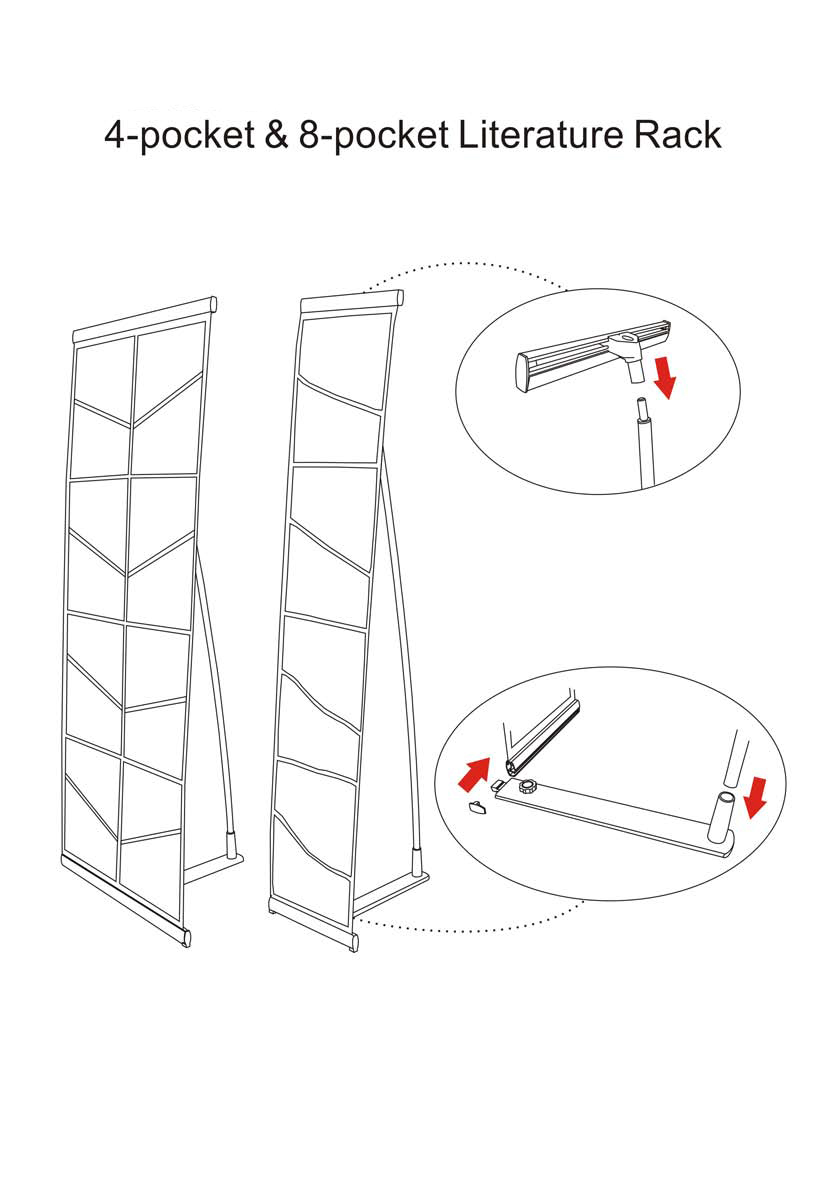 4-pocket & 8-pocket Literature Rack